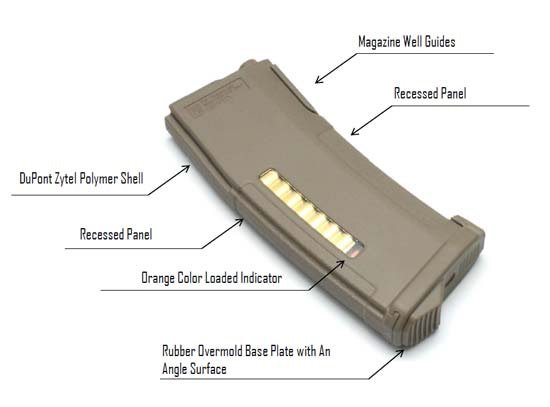 Magazine Well Guides

Recessed Panel

DuPont Zytel Polymer Shell

Recessed Panel

Orange Color Loaded Indicator

Rubber Overmold Base Plate with An Angle Surface